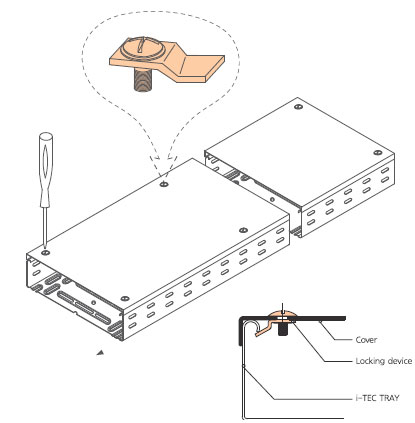 Cover

Locking device

i-TEC TRAY